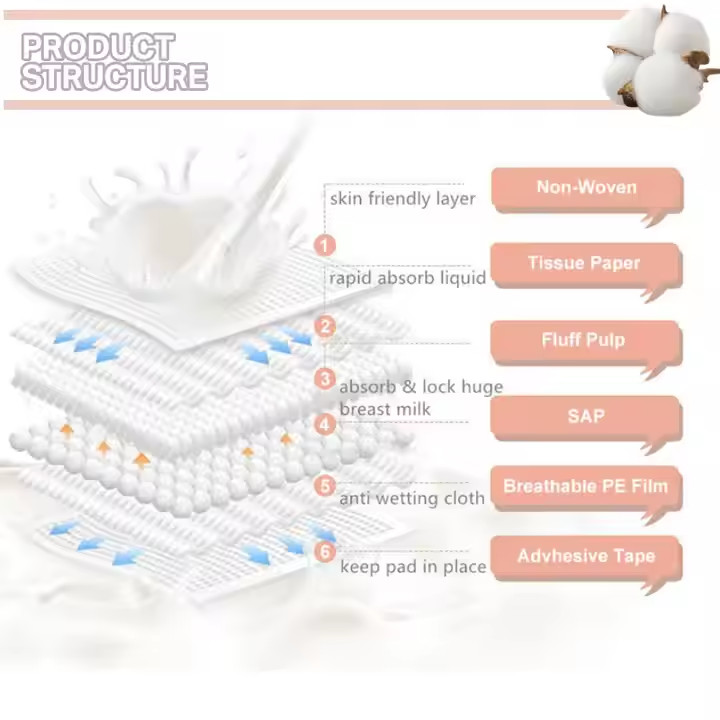 PRODUCT STRUCTURE

skin friendly layer
Non-Woven

1
rapid absorb liquid
Tissue Paper

2
Fluff Pulp

3
absorb & lock huge breast milk
4
SAP

5
anti wetting cloth
Breathable PE Film

6
keep pad in place
Advhesive Tape